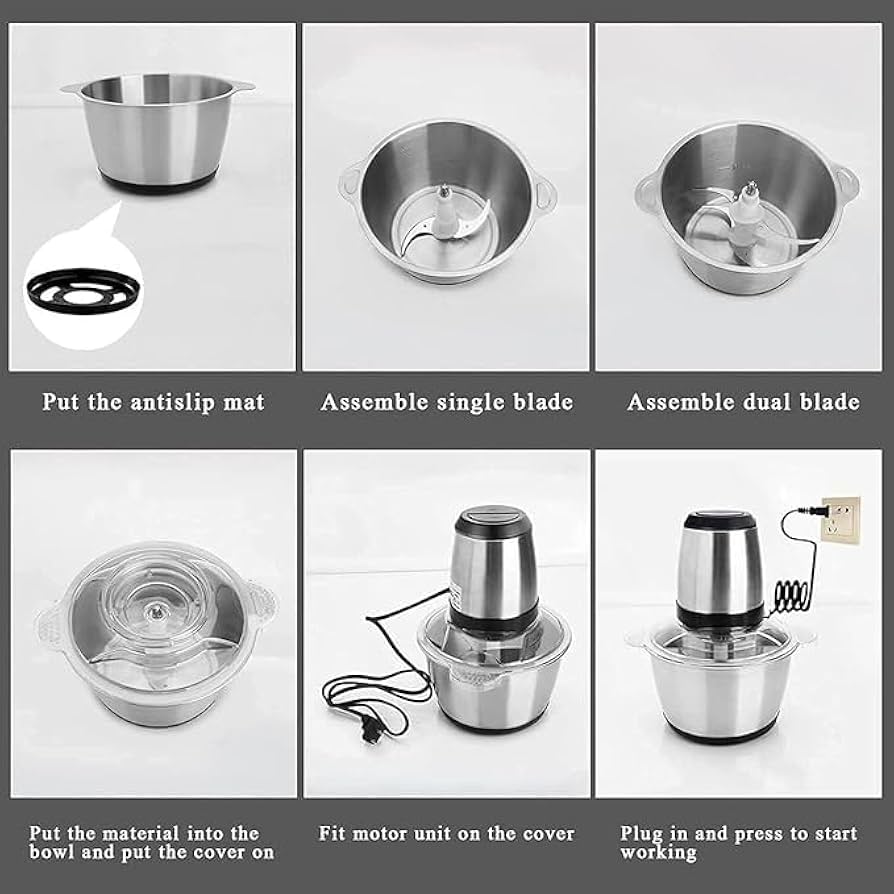 Put the antislip mat

Assemble single blade

Assemble dual blade

Put the material into the bowl and put the cover on

Fit motor unit on the cover

Plug in and press to start working