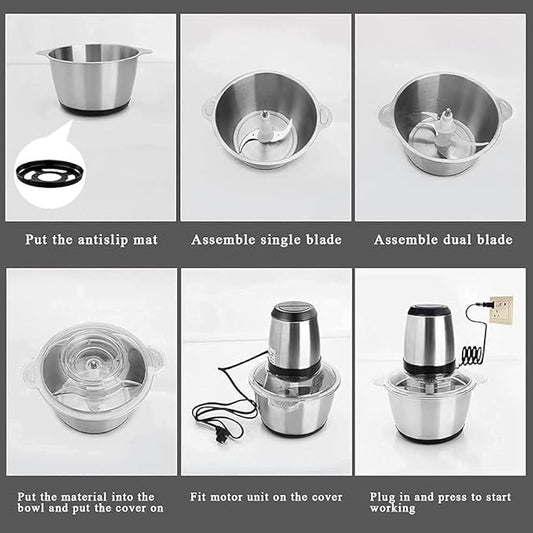 Put the antislip mat

Assemble single blade

Assemble dual blade

Put the material into the bowl and put the cover on

Fit motor unit on the cover

Plug in and press to start working